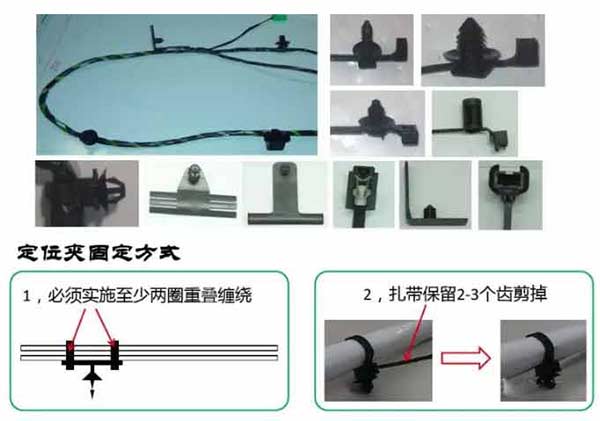 定位夹固定方式

1，必须实施至少两圈重叠缠绕

2，扎带保留2-3个齿剪掉